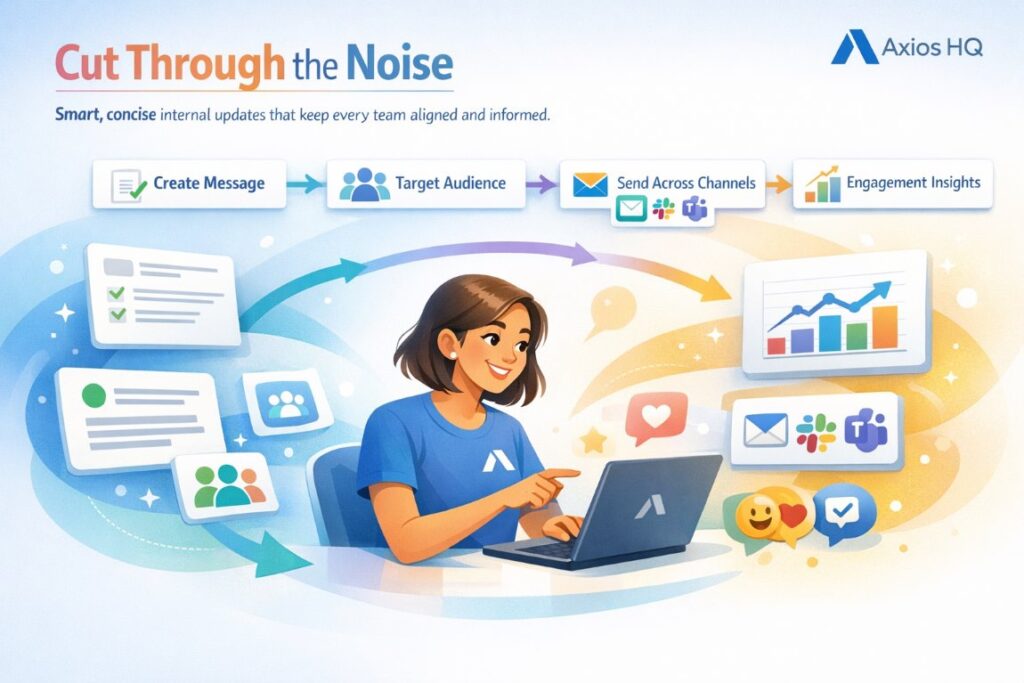 Cut Through the Noise

Axios HQ

Smart, concise internal updates that keep every team aligned and informed.

Create Message

Target Audience

Send Across Channels

Engagement Insights