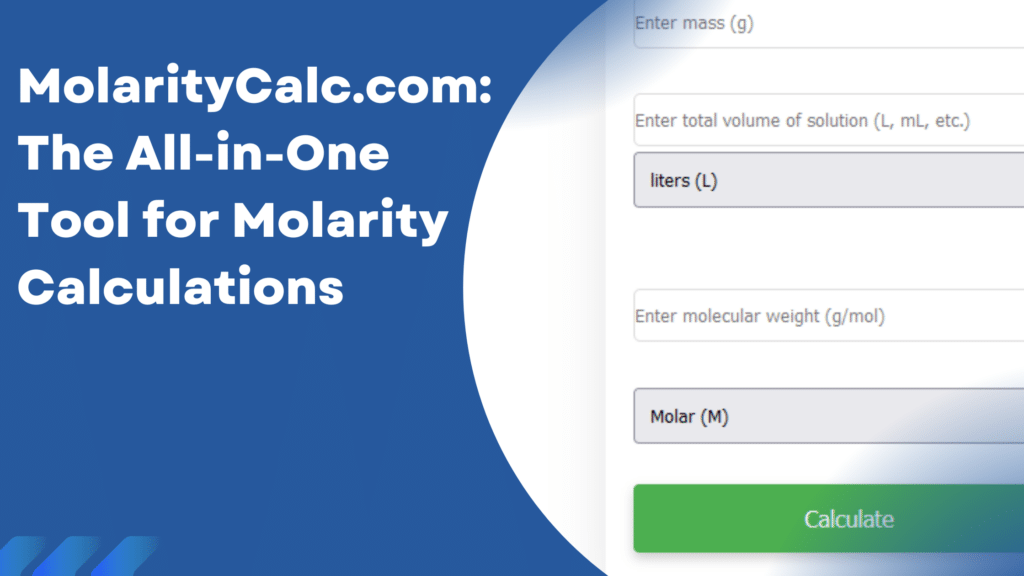 MolarityCalc.com: The All-in-One Tool for Molarity Calculations

Enter mass (g)

Enter total volume of solution (L, mL, etc.)

liters (L)

Enter molecular weight (g/mol)

Molar (M)

Calculate