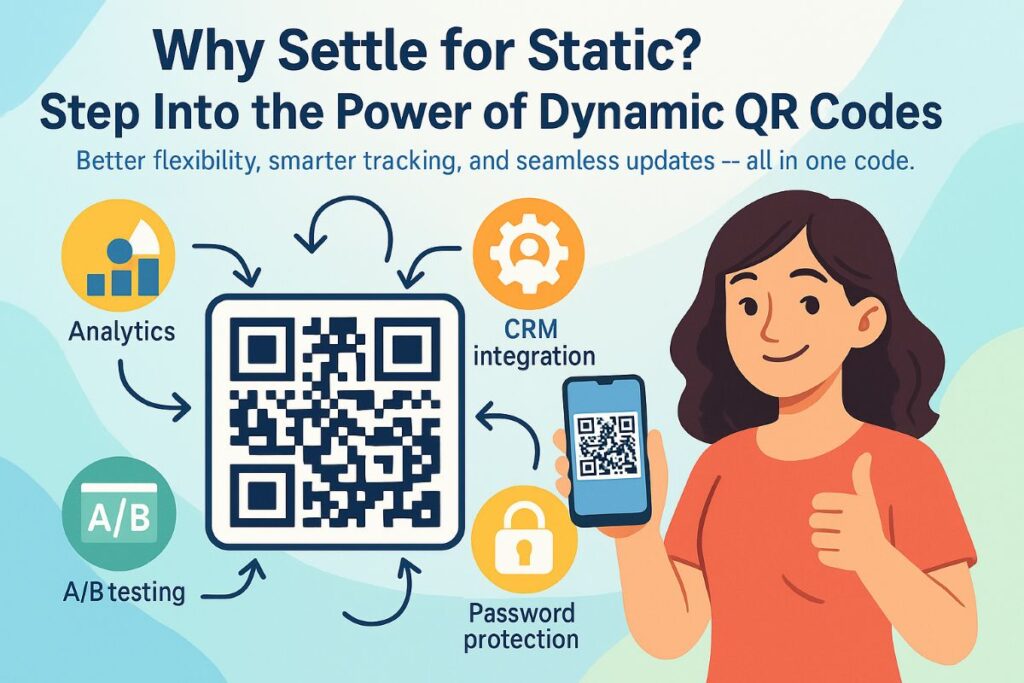 Why Settle for Static?
Step Into the Power of Dynamic QR Codes

Better flexibility, smarter tracking, and seamless updates -- all in one code.

Analytics

CRM integration

A/B

A/B testing

Password protection