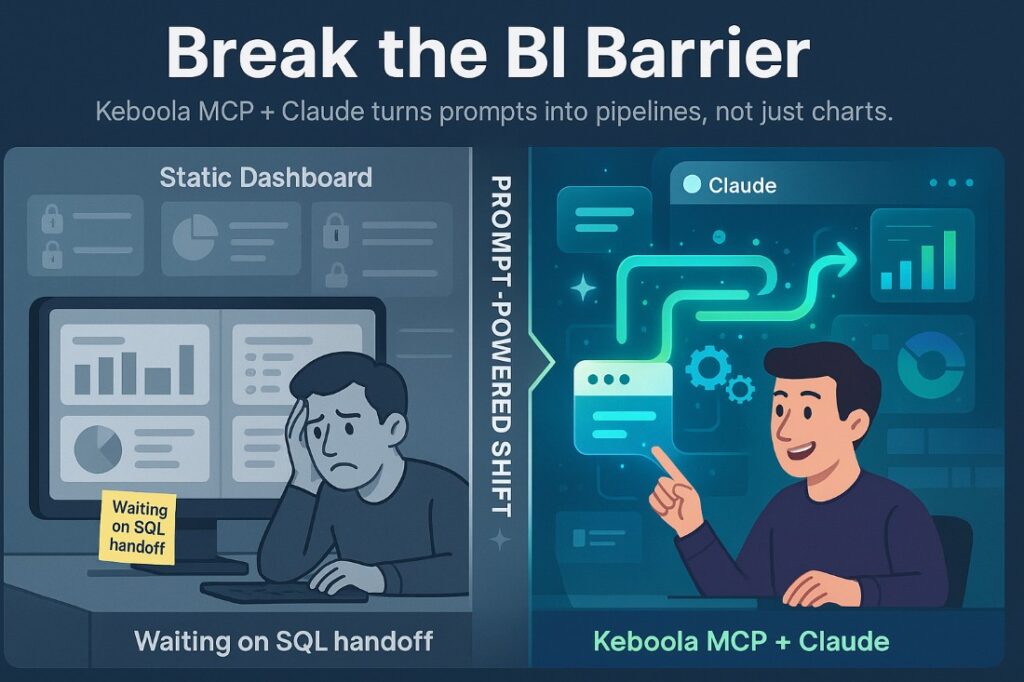 Break the BI Barrier

Keboola MCP + Claude turns prompts into pipelines, not just charts.

Static Dashboard

Waiting on SQL handoff

Waiting on SQL handoff

PROMPT-POWERED SHIFT

Claude

Keboola MCP + Claude