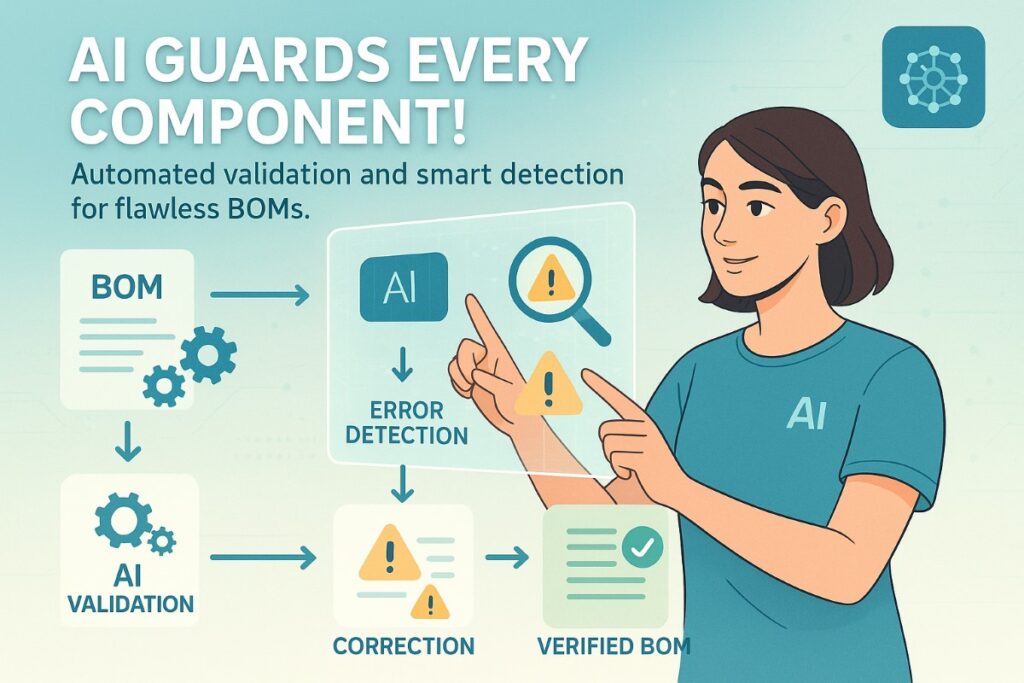 AI GUARDS EVERY COMPONENT!

Automated validation and smart detection for flawless BOMs.

BOM

AI

ERROR DETECTION

AI

AI VALIDATION

CORRECTION

VERIFIED BOM