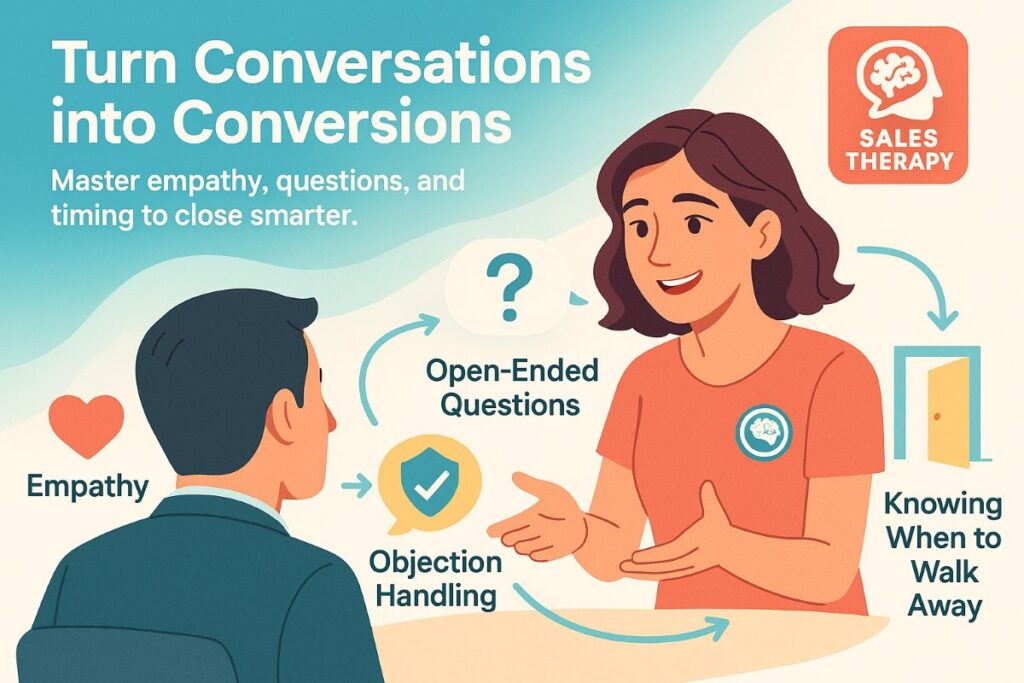 Turn Conversations into Conversions

Master empathy, questions, and timing to close smarter.

SALES THERAPY

?

Open-Ended Questions

Empathy

Objection Handling

Knowing When to Walk Away