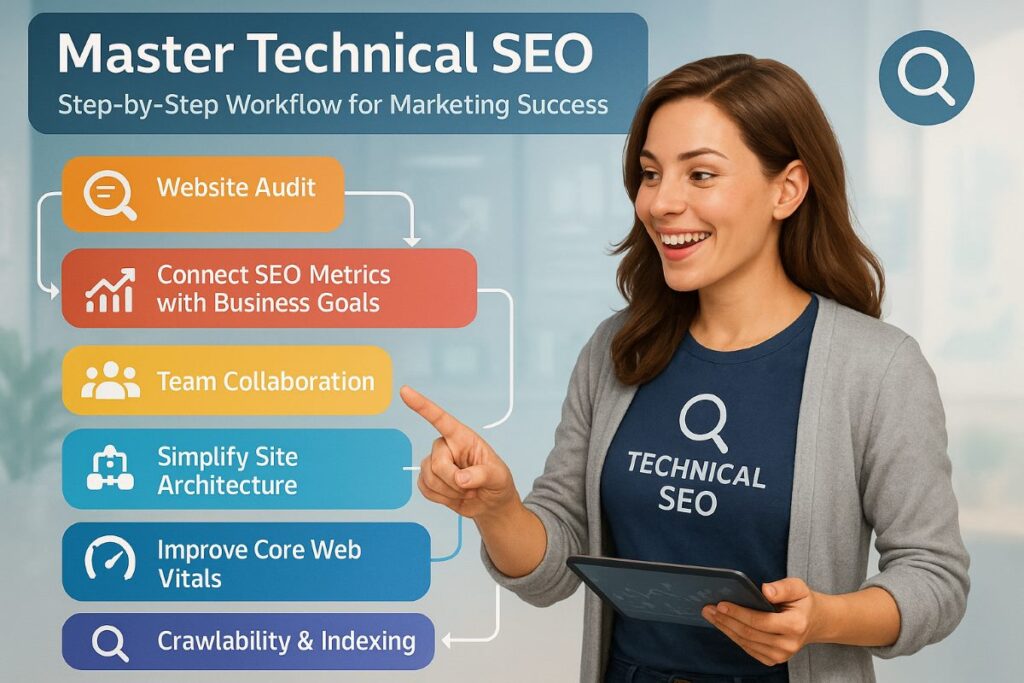 Master Technical SEO

Step-by-Step Workflow for Marketing Success

Website Audit

Connect SEO Metrics with Business Goals

Team Collaboration

Simplify Site Architecture

Improve Core Web Vitals

Crawlability & Indexing

TECHNICAL SEO