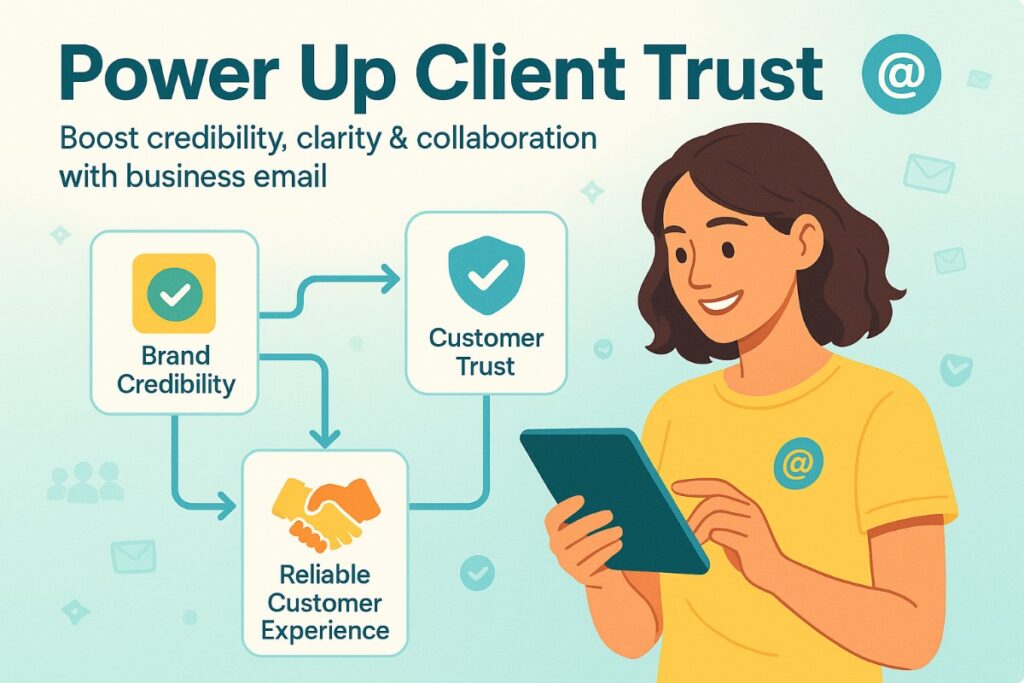 Power Up Client Trust

@

Boost credibility, clarity & collaboration with business email

Brand Credibility

Customer Trust

Reliable Customer Experience

@