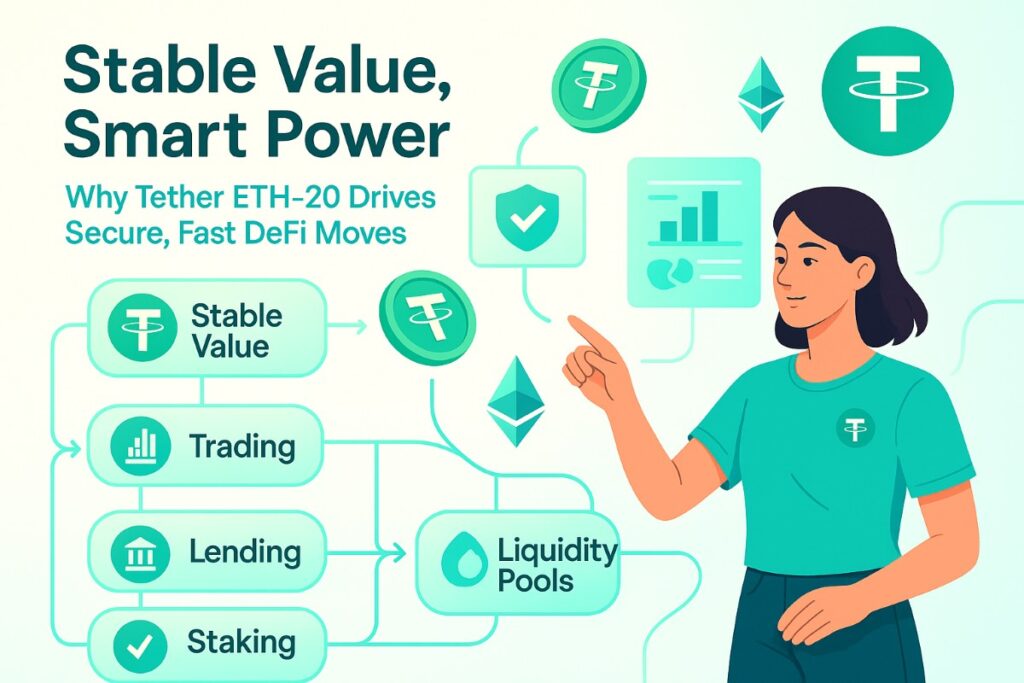 Stable Value, Smart Power

Why Tether ETH-20 Drives Secure, Fast DeFi Moves

Stable Value

Trading

Lending

Staking

Liquidity Pools