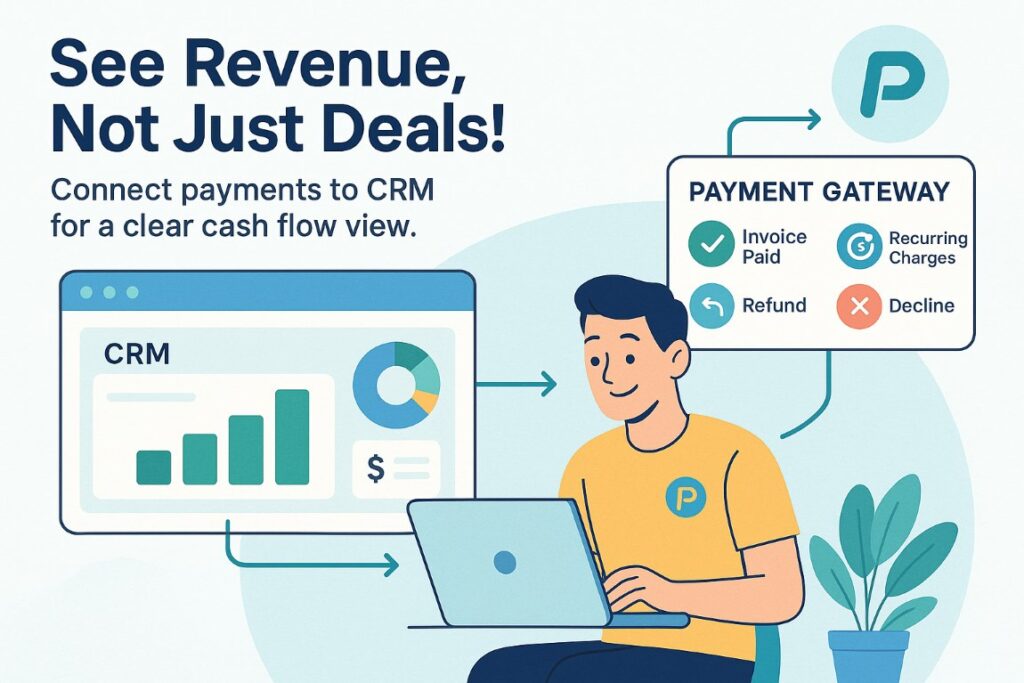 See Revenue, Not Just Deals!

Connect payments to CRM for a clear cash flow view.

P

PAYMENT GATEWAY

Invoice Paid

Recurring Charges

Refund

Decline

CRM

$

P