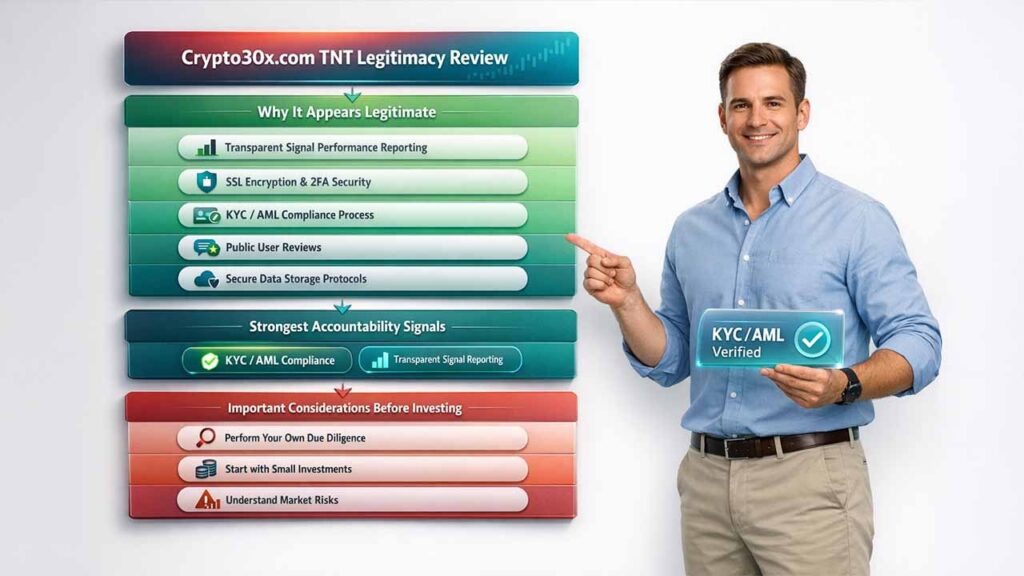 Crypto30x.com TNT Legitimacy Review

Why It Appears Legitimate

Transparent Signal Performance Reporting

SSL Encryption & 2FA Security

KYC / AML Compliance Process

Public User Reviews

Secure Data Storage Protocols

Strongest Accountability Signals

KYC / AML Compliance

Transparent Signal Reporting

Important Considerations Before Investing

Perform Your Own Due Diligence

Start with Small Investments

Understand Market Risks

KYC/AML Verified