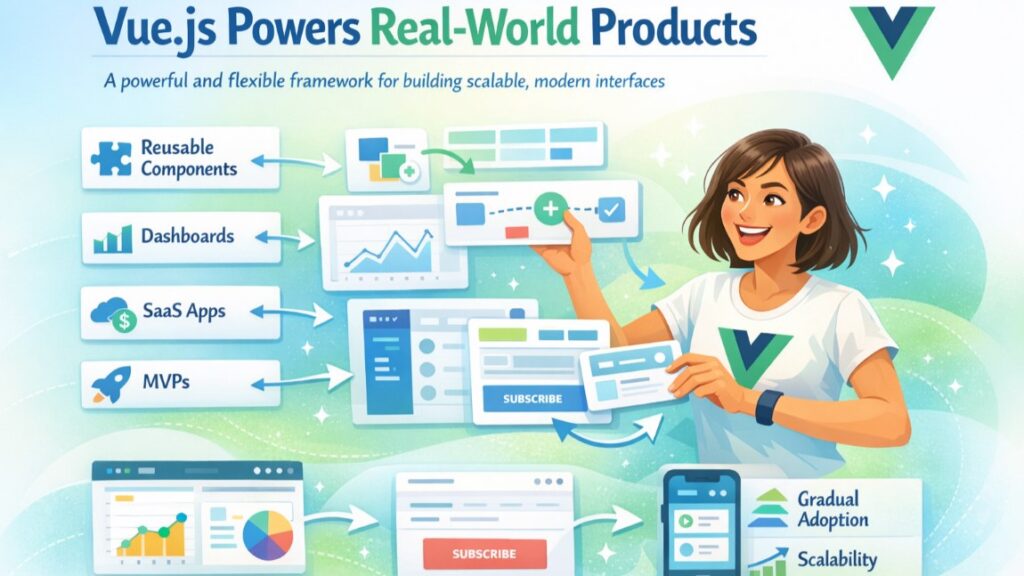 Vue.js Powers Real-World Products

A powerful and flexible framework for building scalable, modern interfaces

Reusable Components

Dashboards

SaaS Apps

MVPs

SUBSCRIBE

SUBSCRIBE

Gradual Adoption

Scalability